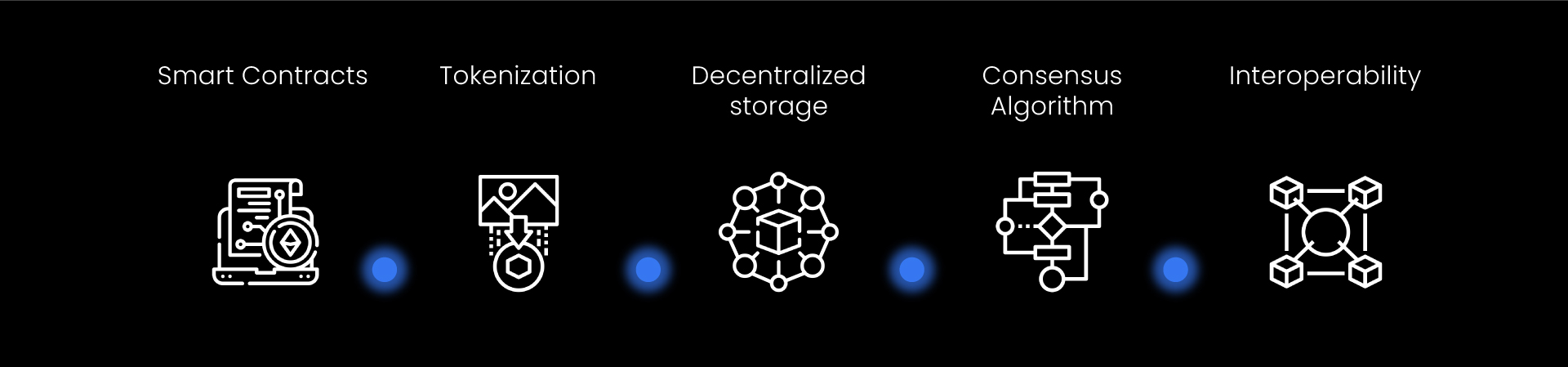 Smart Contracts

Tokenization

Decentralized storage

Consensus Algorithm

Interoperability